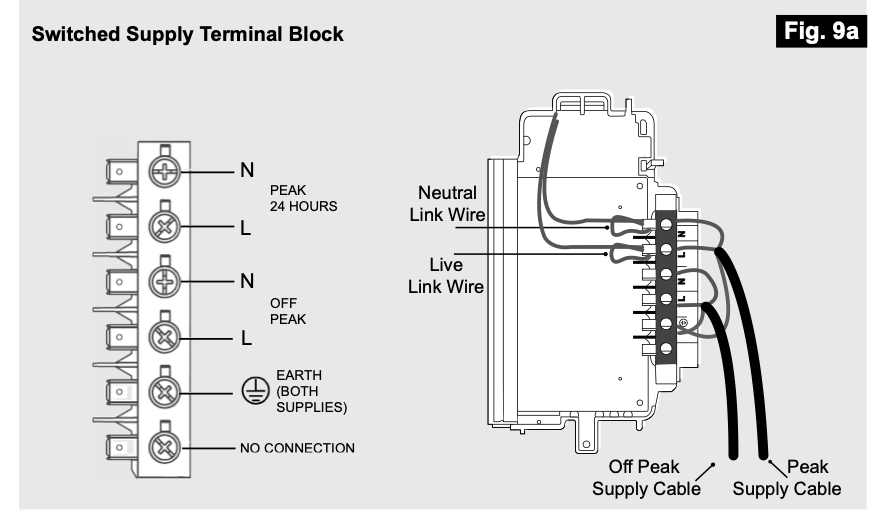 Switched Supply Terminal Block

Fig. 9a

N
PEAK
24 HOURS
L
N
OFF
PEAK
L
EARTH
(BOTH
SUPPLIES)
NO CONNECTION

Neutral
Link Wire
Live
Link Wire

N
L
N
L

Off Peak
Supply Cable
Peak
Supply Cable