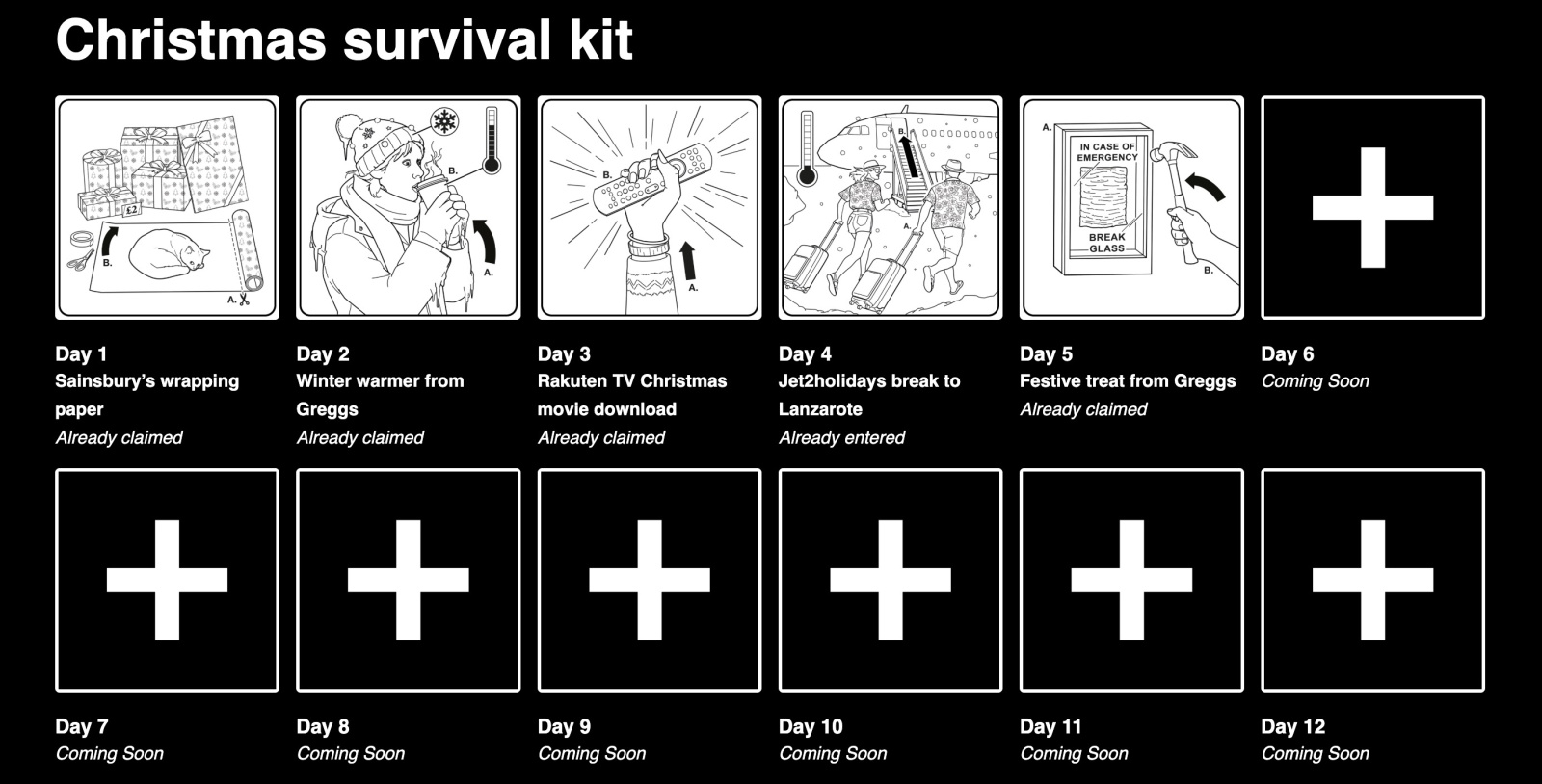 Christmas survival kit

£2
B.
A.

B.
A.

B.
A.

B.
A.

A.
IN CASE OF EMERGENCY
BREAK GLASS
B.

Day 1
Sainsbury's wrapping paper
Already claimed

Day 2
Winter warmer from Greggs
Already claimed

Day 3
Rakuten TV Christmas movie download
Already claimed

Day 4
Jet2holidays break to Lanzarote
Already entered

Day 5
Festive treat from Greggs
Already claimed

Day 6
Coming Soon

Day 7
Coming Soon

Day 8
Coming Soon

Day 9
Coming Soon

Day 10
Coming Soon

Day 11
Coming Soon

Day 12
Coming Soon