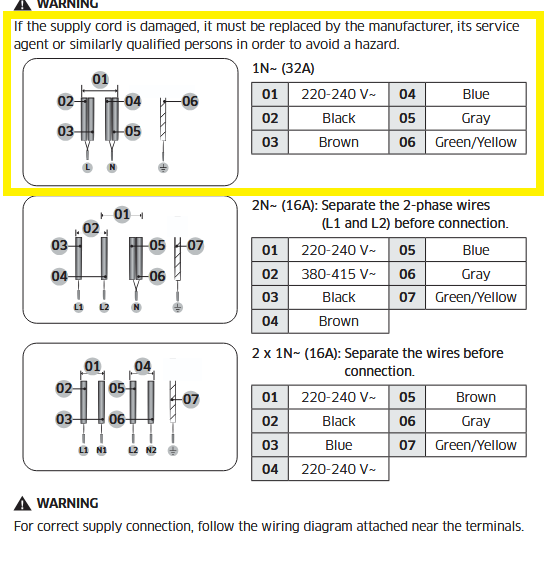 WARNING

If the supply cord is damaged, it must be replaced by the manufacturer, its service agent or similarly qualified persons in order to avoid a hazard.

01
02
04
06
03
05
L
N

1N~ (32A)

| 01 | 220-240 V~ | 04 | Blue |
|---|---|---|---|
| 02 | Black | 05 | Gray |
| 03 | Brown | 06 | Green/Yellow |

01
02
03
05
07
04
06
L1
L2
N

2N~ (16A): Separate the 2-phase wires (L1 and L2) before connection.

| 01 | 220-240 V~ | 05 | Blue |
|---|---|---|---|
| 02 | 380-415 V~ | 06 | Gray |
| 03 | Black | 07 | Green/Yellow |
| 04 | Brown | | |

01
04
02
05
07
03
06
L1
N1
L2
N2

2 x 1N~ (16A): Separate the wires before connection.

| 01 | 220-240 V~ | 05 | Brown |
|---|---|---|---|
| 02 | Black | 06 | Gray |
| 03 | Blue | 07 | Green/Yellow |
| 04 | 220-240 V~ | | |

WARNING

For correct supply connection, follow the wiring diagram attached near the terminals.