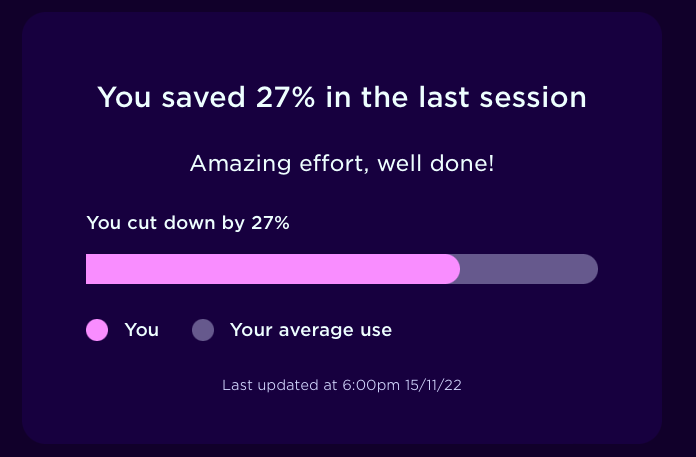 You saved 27% in the last session

Amazing effort, well done!

You cut down by 27%

You Your average use

Last updated at 6:00pm 15/11/22