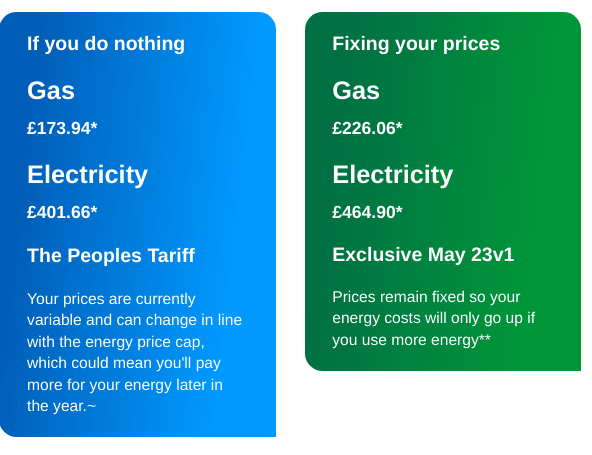 If you do nothing

Gas

£173.94*

Electricity

£401.66*

The Peoples Tariff

Your prices are currently variable and can change in line with the energy price cap, which could mean you'll pay more for your energy later in the year.~

Fixing your prices

Gas

£226.06*

Electricity

£464.90*

Exclusive May 23v1

Prices remain fixed so your energy costs will only go up if you use more energy**