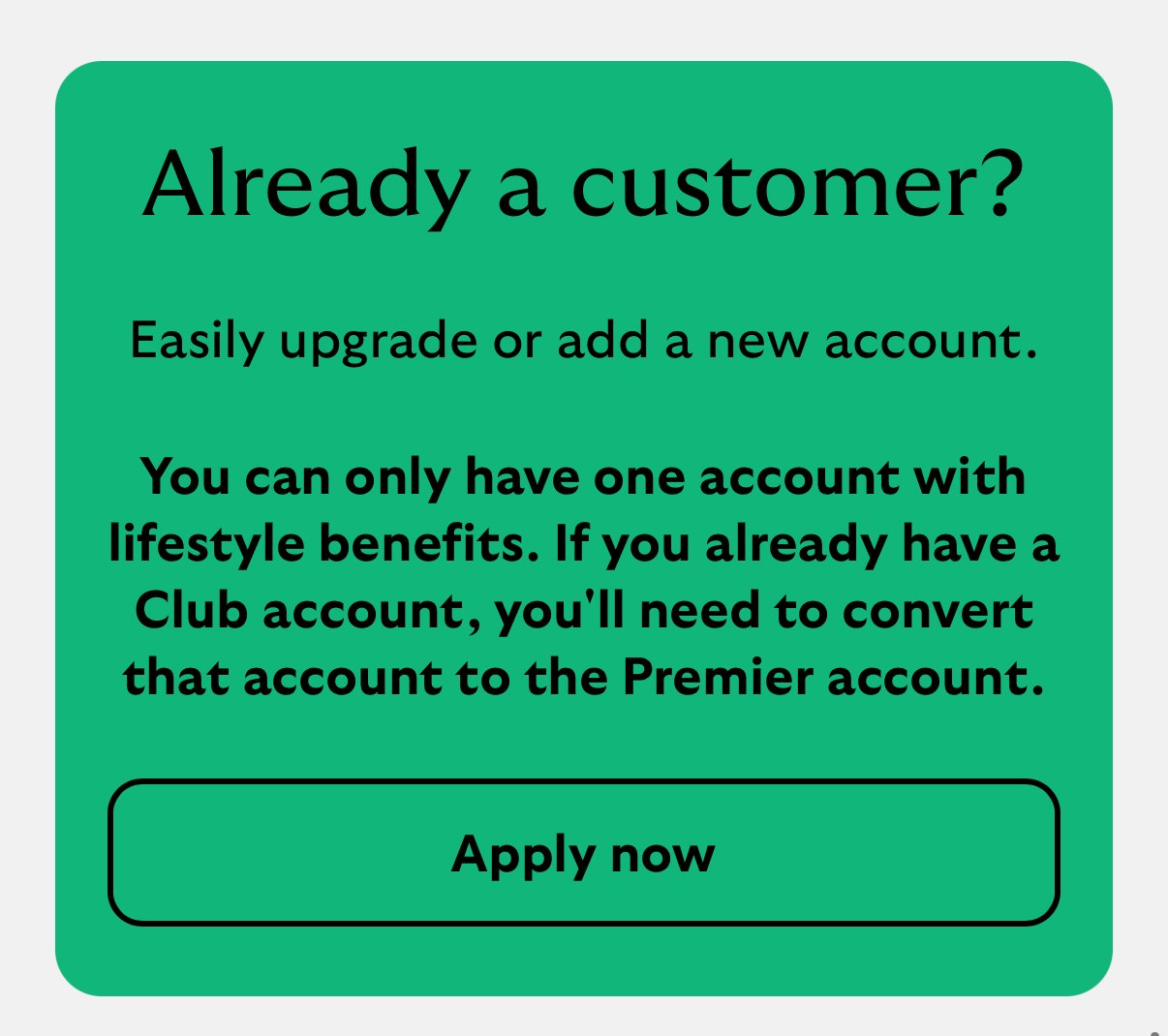 Already a customer?

Easily upgrade or add a new account.

You can only have one account with lifestyle benefits. If you already have a Club account, you'll need to convert that account to the Premier account.

Apply now